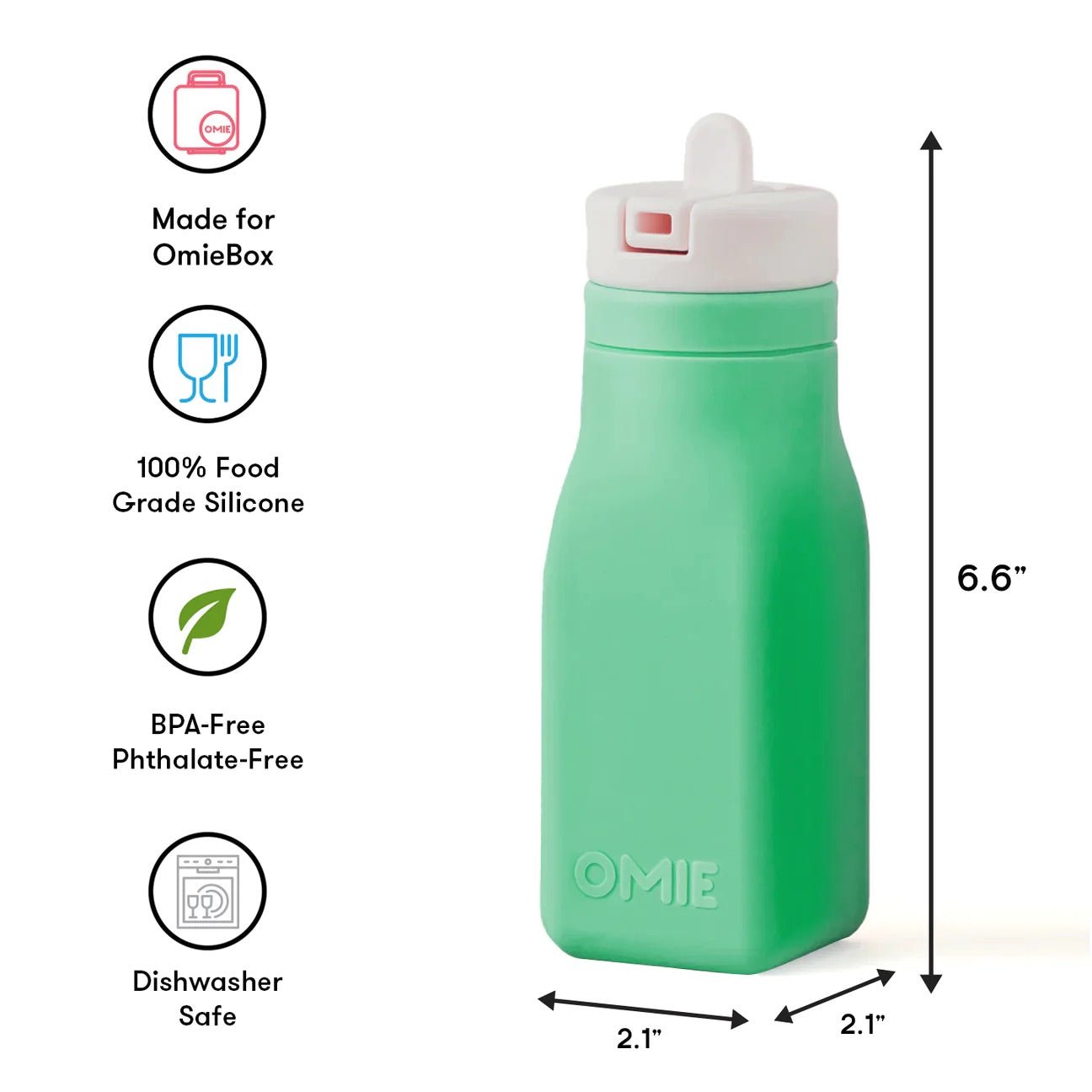 OMIE

Made for OmieBox

100% Food Grade Silicone

BPA-Free Phthalate-Free

Dishwasher Safe

OMIE

6.6”

2.1”

2.1”